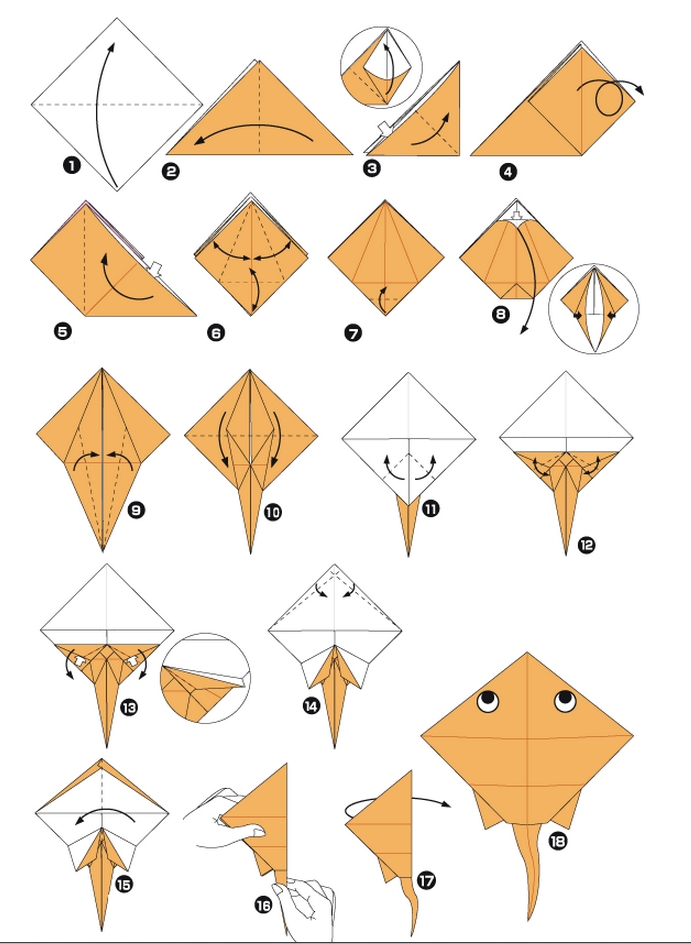 1
2
3
4
5
6
7
8
9
10
11
12
13
14
15
16
17
18